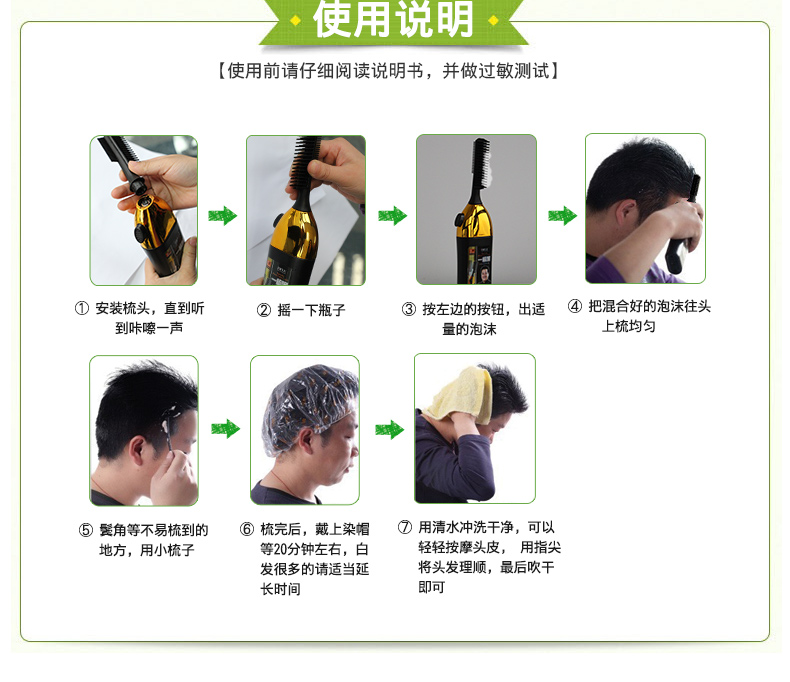 使用说明

【使用前请仔细阅读说明书，并做过敏测试】

① 安装梳头，直到听到咔嚓一声

② 摇一下瓶子

③ 按左边的按钮，出适量的泡沫

④ 把混合好的泡沫往头上梳均匀

⑤ 鬓角等不易梳到的地方，用小梳子

⑥ 梳完后，戴上染帽等20分钟左右，白发很多的请适当延长时间

⑦ 用清水冲洗干净，可以轻轻按摩头皮， 用指尖将头发理顺，最后吹干即可